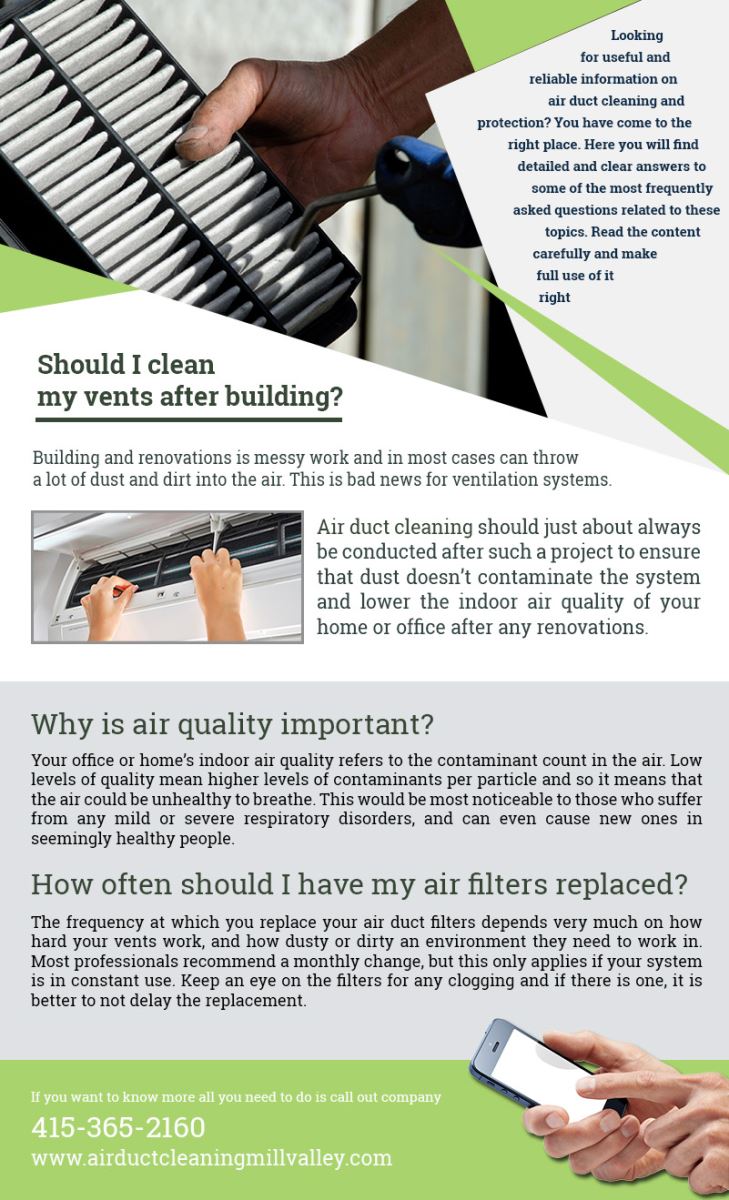 Looking for useful and reliable information on air duct cleaning and protection? You have come to the right place. Here you will find detailed and clear answers to some of the most frequently asked questions related to these topics. Read the content carefully and make full use of it right

Should I clean my vents after building?

Building and renovations is messy work and in most cases can throw a lot of dust and dirt into the air. This is bad news for ventilation systems.

Air duct cleaning should just about always be conducted after such a project to ensure that dust doesn't contaminate the system and lower the indoor air quality of your home or office after any renovations.

Why is air quality important?

Your office or home's indoor air quality refers to the contaminant count in the air. Low levels of quality mean higher levels of contaminants per particle and so it means that the air could be unhealthy to breathe. This would be most noticeable to those who suffer from any mild or severe respiratory disorders, and can even cause new ones in seemingly healthy people.

How often should I have my air filters replaced?

The frequency at which you replace your air duct filters depends very much on how hard your vents work, and how dusty or dirty an environment they need to work in. Most professionals recommend a monthly change, but this only applies if your system is in constant use. Keep an eye on the filters for any clogging and if there is one, it is better to not delay the replacement.

If you want to know more all you need to do is call out company

415-365-2160

www.airductcleaningmillvalley.com